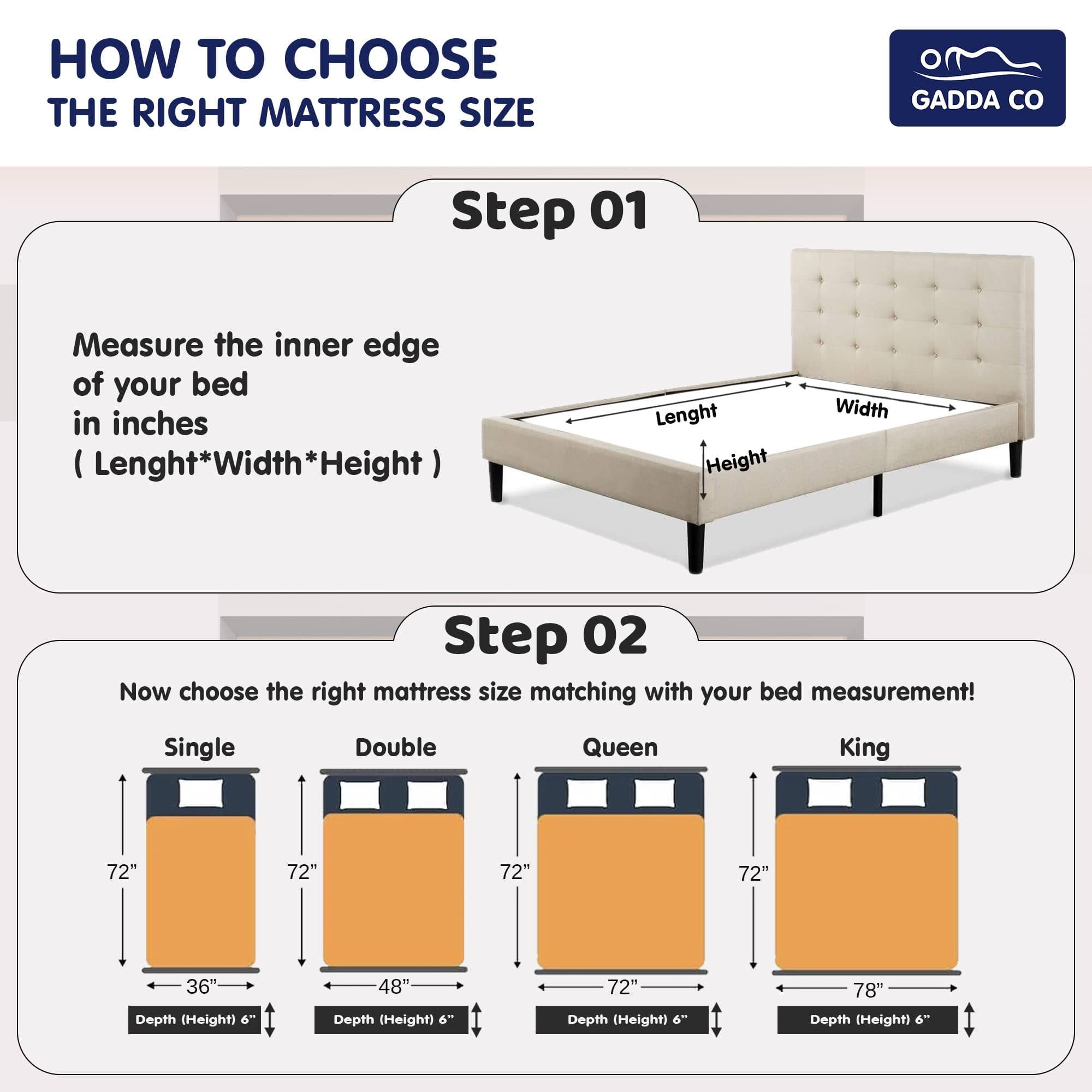 HOW TO CHOOSE
THE RIGHT MATTRESS SIZE

GADDA CO

Step 01

Measure the inner edge of your bed in inches ( Lenght*Width*Height )

Lenght
Width
Height

Step 02

Now choose the right mattress size matching with your bed measurement!

Single
72”
36”
Depth (Height) 6”

Double
72”
48”
Depth (Height) 6”

Queen
72”
72”
Depth (Height) 6”

King
72”
78”
Depth (Height) 6”