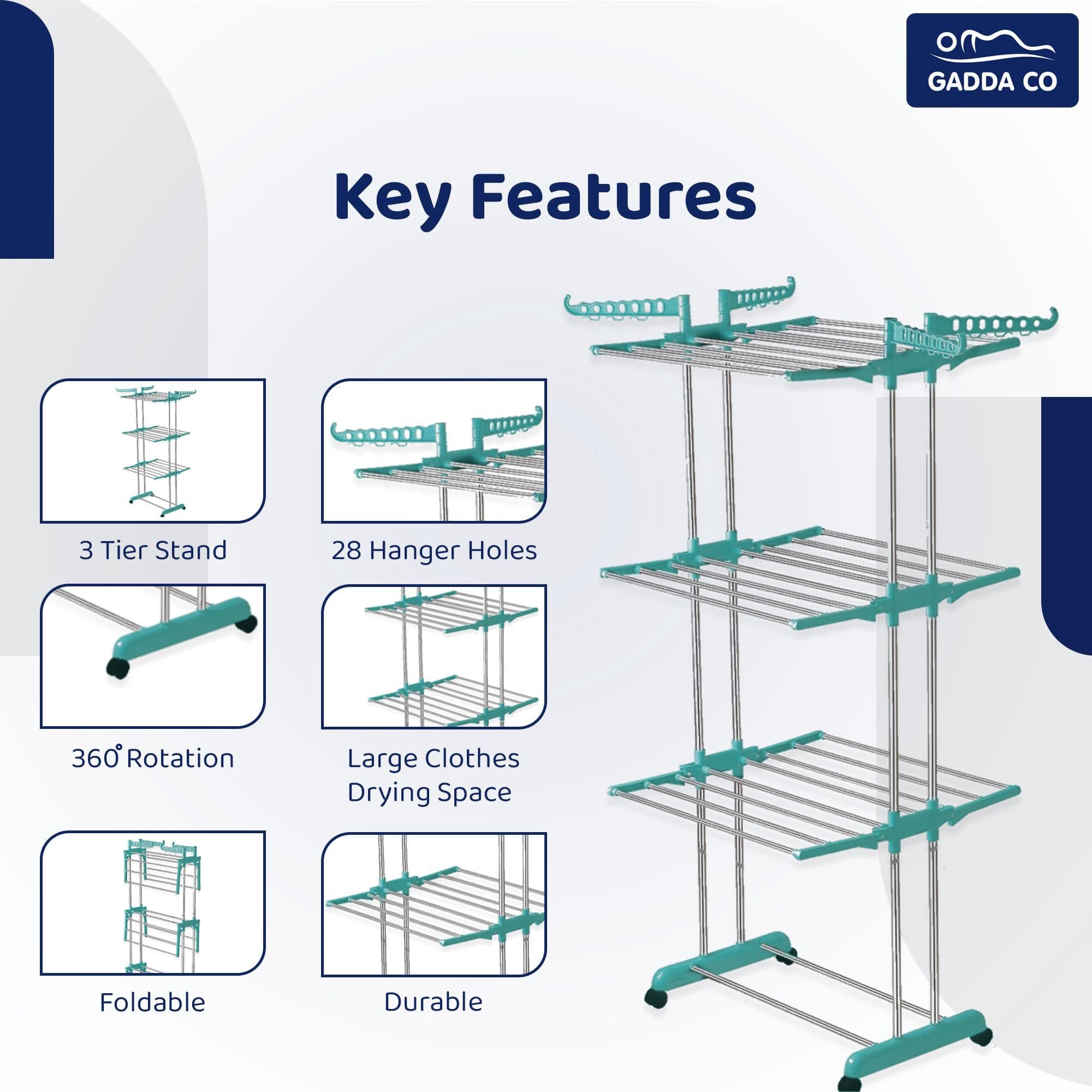 GADDA CO

Key Features

3 Tier Stand

28 Hanger Holes

360° Rotation

Large Clothes Drying Space

Foldable

Durable