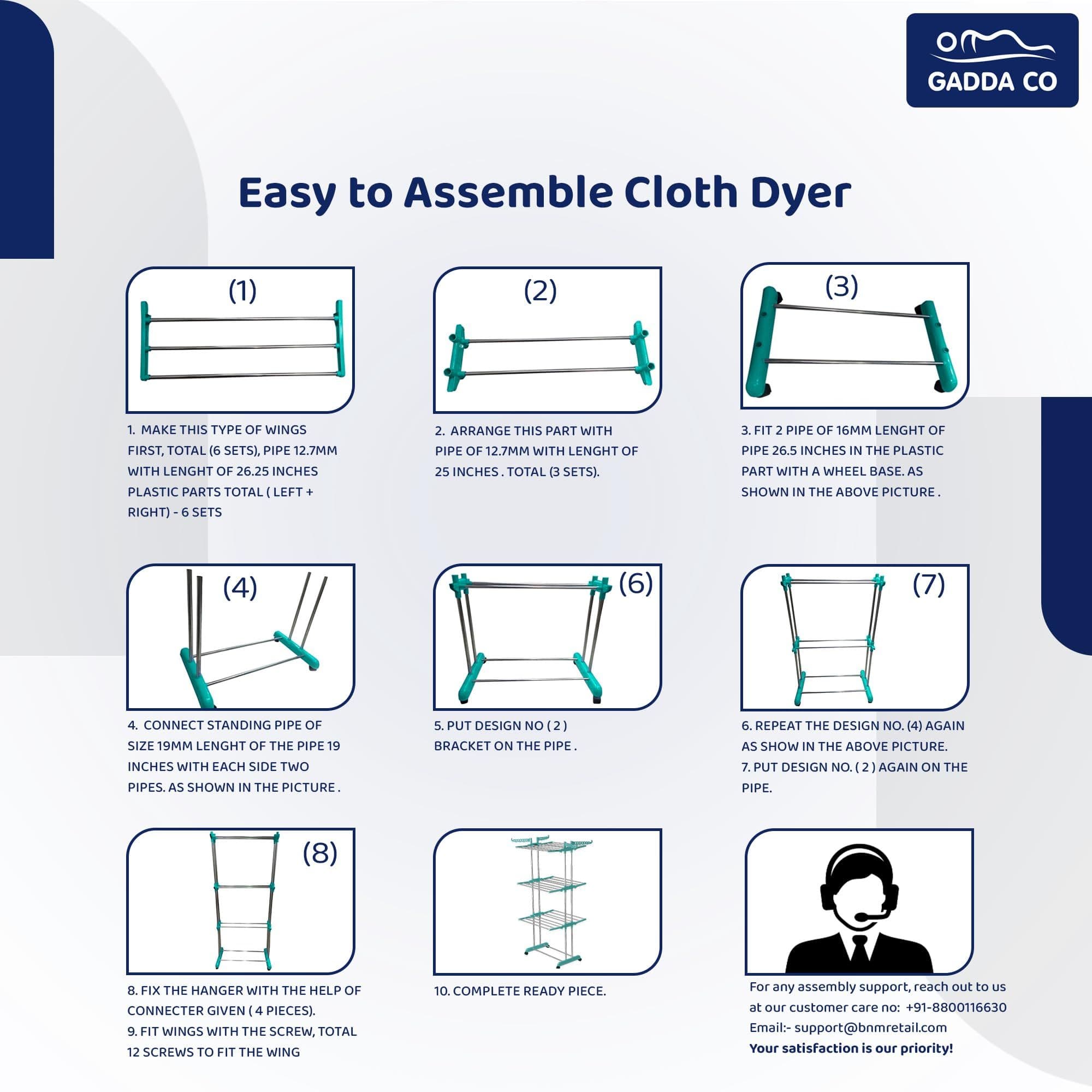 GADDA CO

Easy to Assemble Cloth Dyer

(1)

1. MAKE THIS TYPE OF WINGS FIRST, TOTAL (6 SETS), PIPE 12.7MM WITH LENGHT OF 26.25 INCHES PLASTIC PARTS TOTAL ( LEFT + RIGHT) - 6 SETS

(2)

2. ARRANGE THIS PART WITH PIPE OF 12.7MM WITH LENGHT OF 25 INCHES . TOTAL (3 SETS).

(3)

3. FIT 2 PIPE OF 16MM LENGHT OF PIPE 26.5 INCHES IN THE PLASTIC PART WITH A WHEEL BASE. AS SHOWN IN THE ABOVE PICTURE .

(4)

4. CONNECT STANDING PIPE OF SIZE 19MM LENGHT OF THE PIPE 19 INCHES WITH EACH SIDE TWO PIPES. AS SHOWN IN THE PICTURE .

(6)

5. PUT DESIGN NO ( 2 ) BRACKET ON THE PIPE .

(7)

6. REPEAT THE DESIGN NO. (4) AGAIN AS SHOW IN THE ABOVE PICTURE.
7. PUT DESIGN NO. ( 2 ) AGAIN ON THE PIPE.

(8)

8. FIX THE HANGER WITH THE HELP OF CONNECTER GIVEN ( 4 PIECES).
9. FIT WINGS WITH THE SCREW, TOTAL 12 SCREWS TO FIT THE WING

10. COMPLETE READY PIECE.

For any assembly support, reach out to us at our customer care no: +91-8800116630
Email:- support@bnmretail.com
Your satisfaction is our priority!